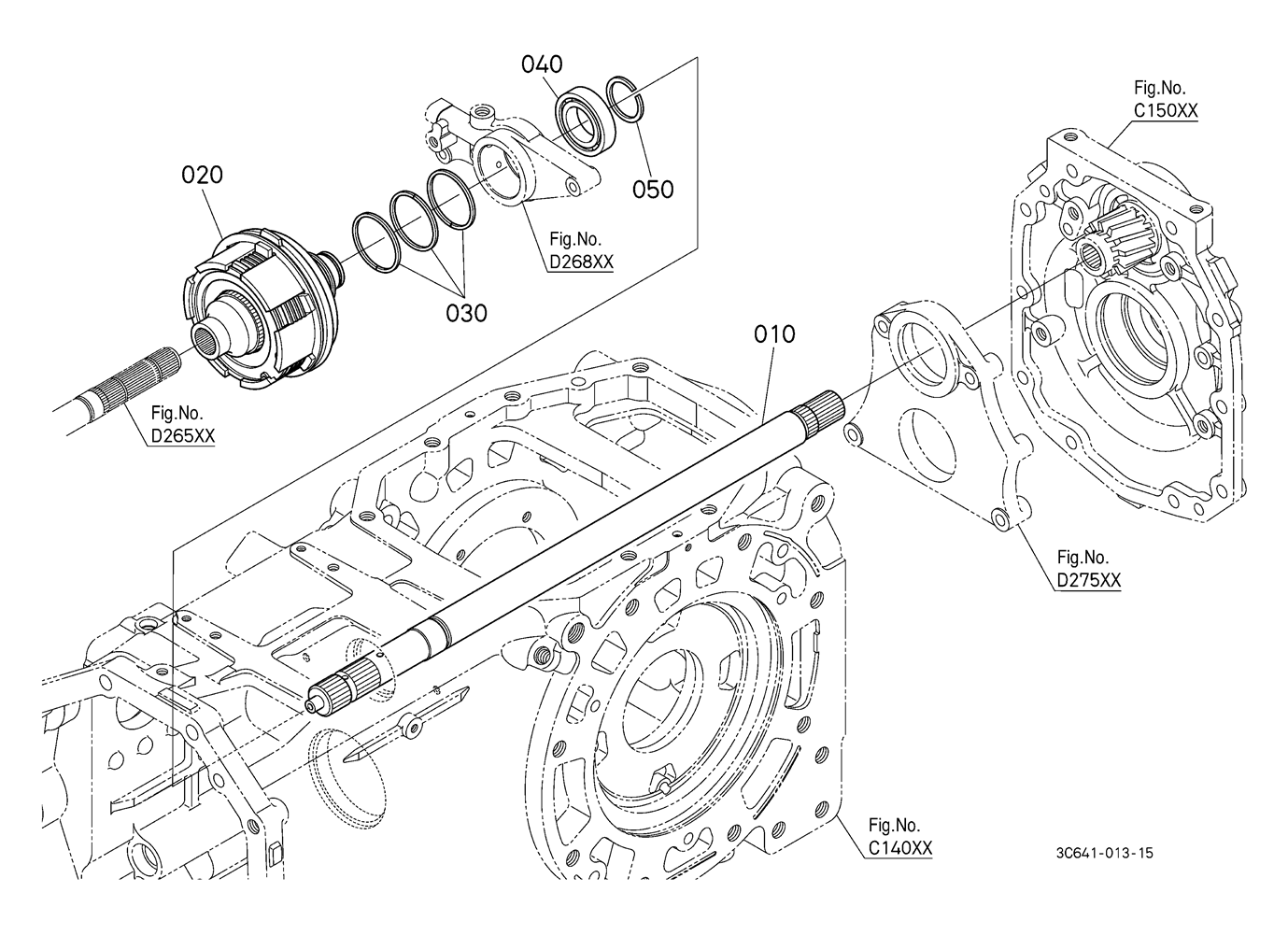 040

Fig.No.
C150XX

020

050

Fig.No.
D268XX

030

010

Fig.No.
D265XX

Fig.No.
D275XX

Fig.No.
C140XX

3C641-013-15